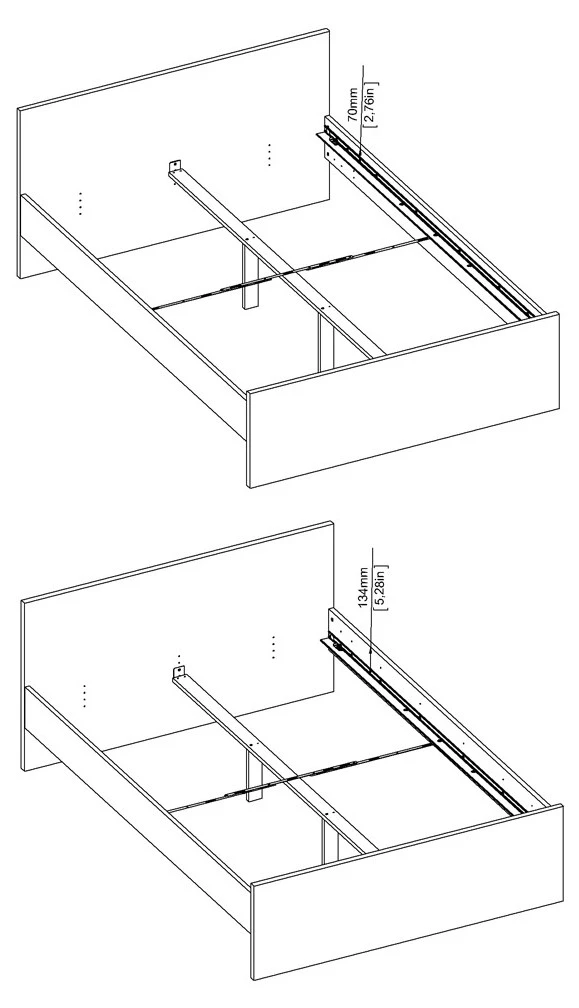 70mm
[2,76in]

134mm
[5,28in]