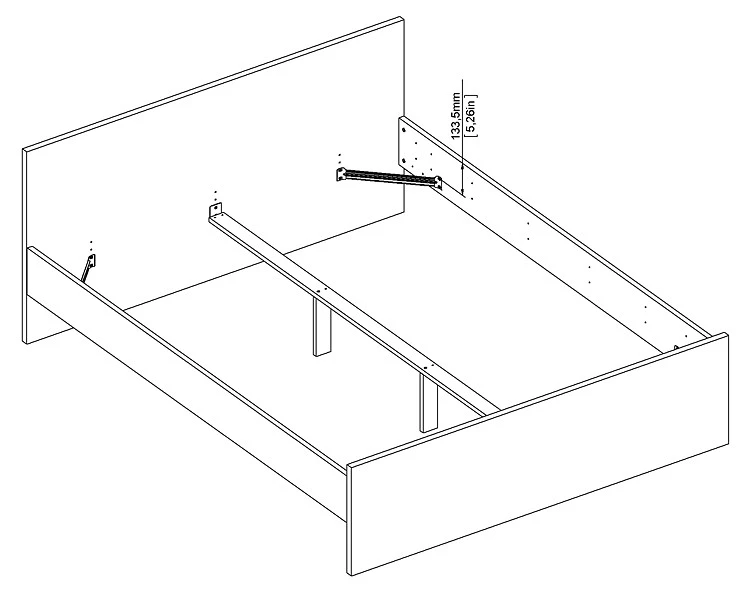 133,5mm
[5,26in]