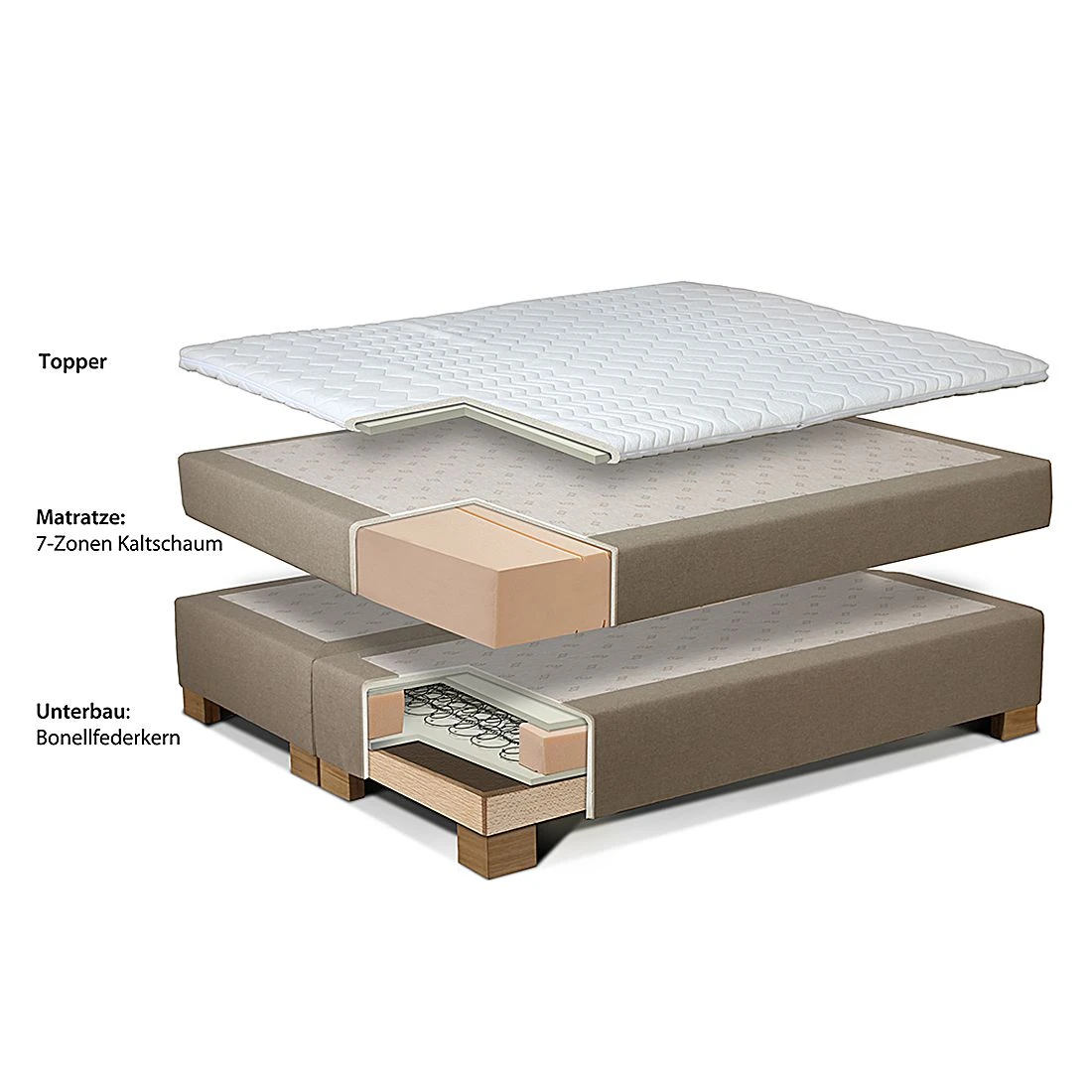 Topper

Matratze:
7-Zonen Kaltschaum

Unterbau:
Bonellfederkern