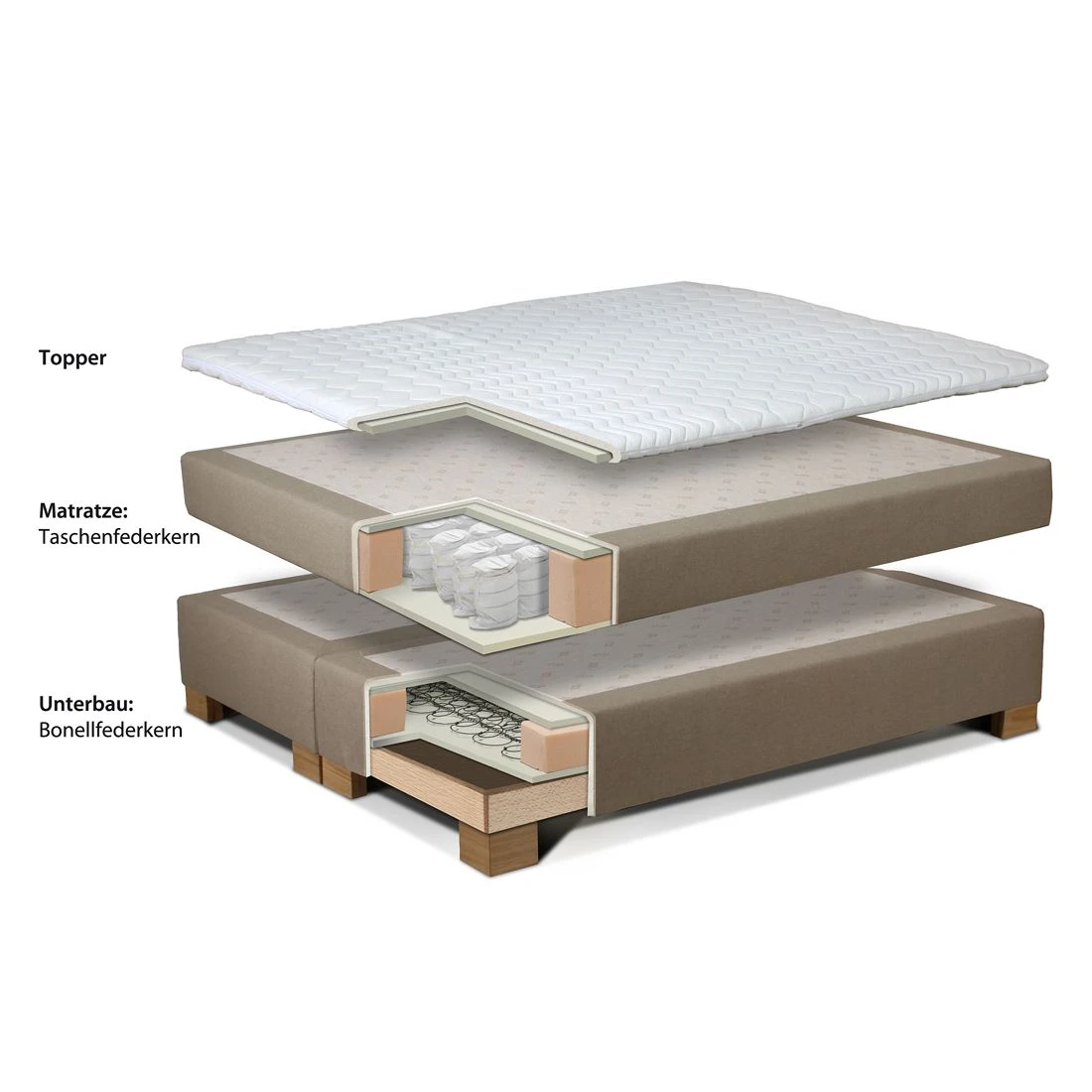 Topper

Matratze:
Taschenfederkern

Unterbau:
Bonellfederkern