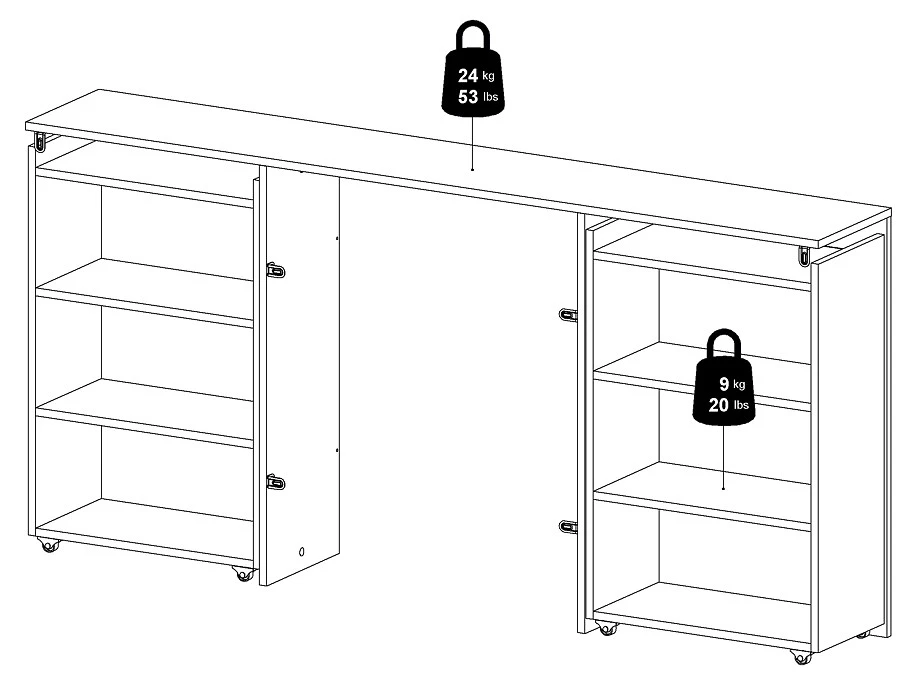 24 kg
53 lbs

9 kg
20 lbs