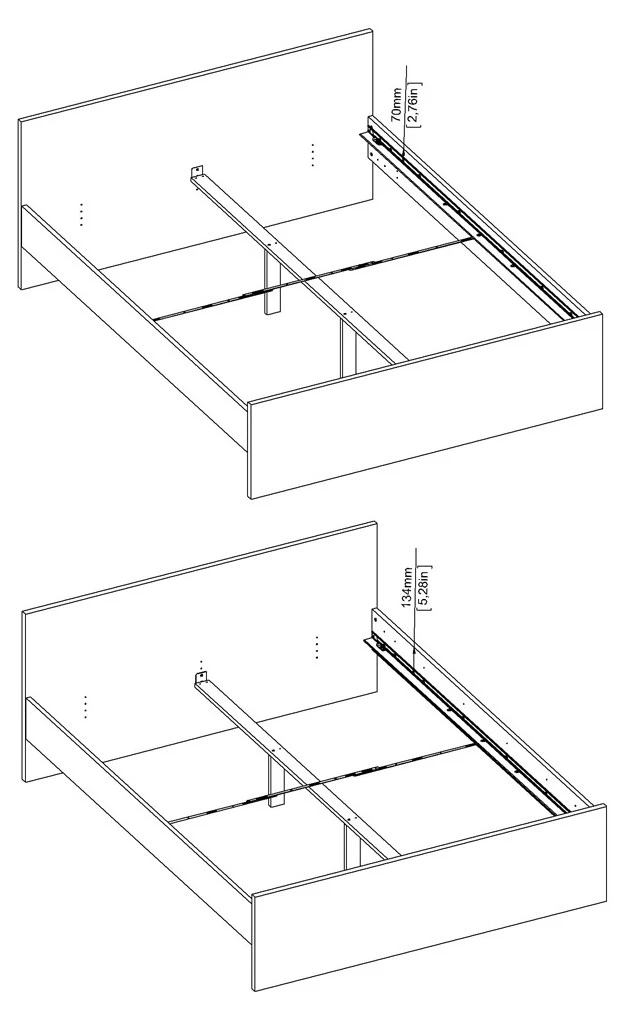 70mm
[2,76in]

134mm
[5,28in]